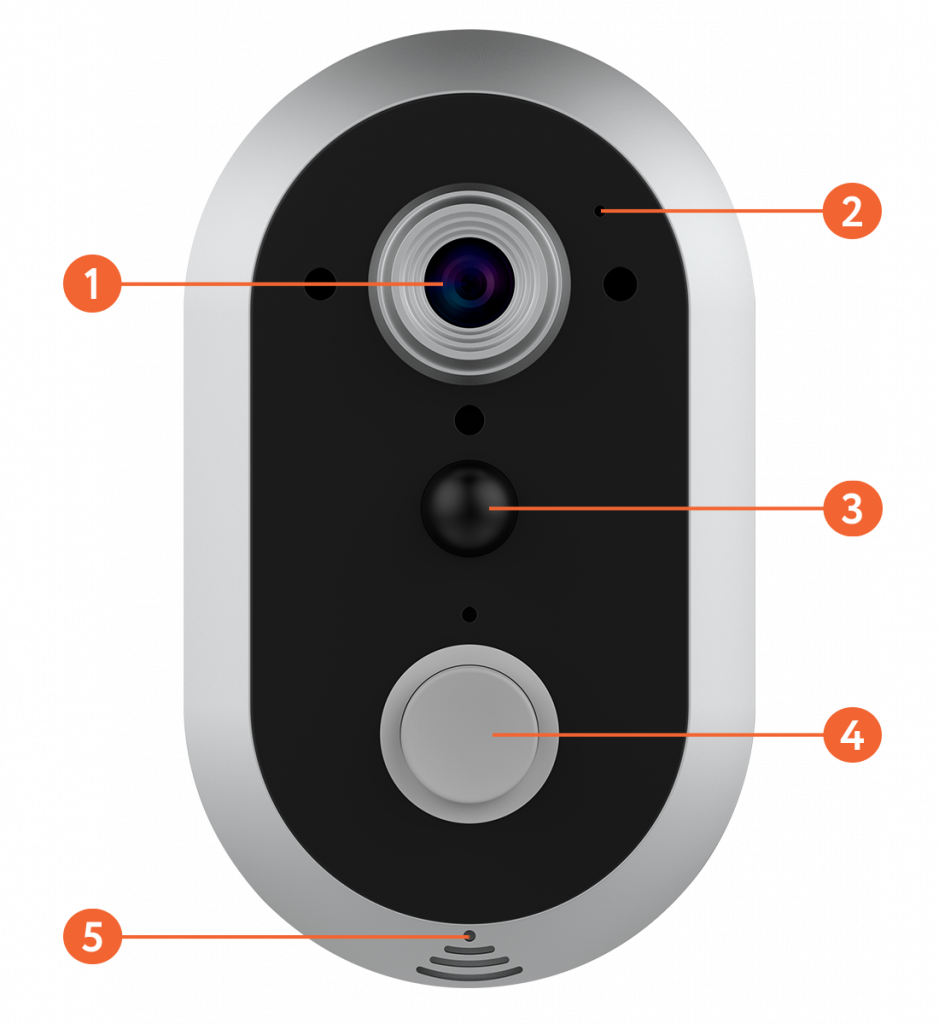 1
2
3
4
5