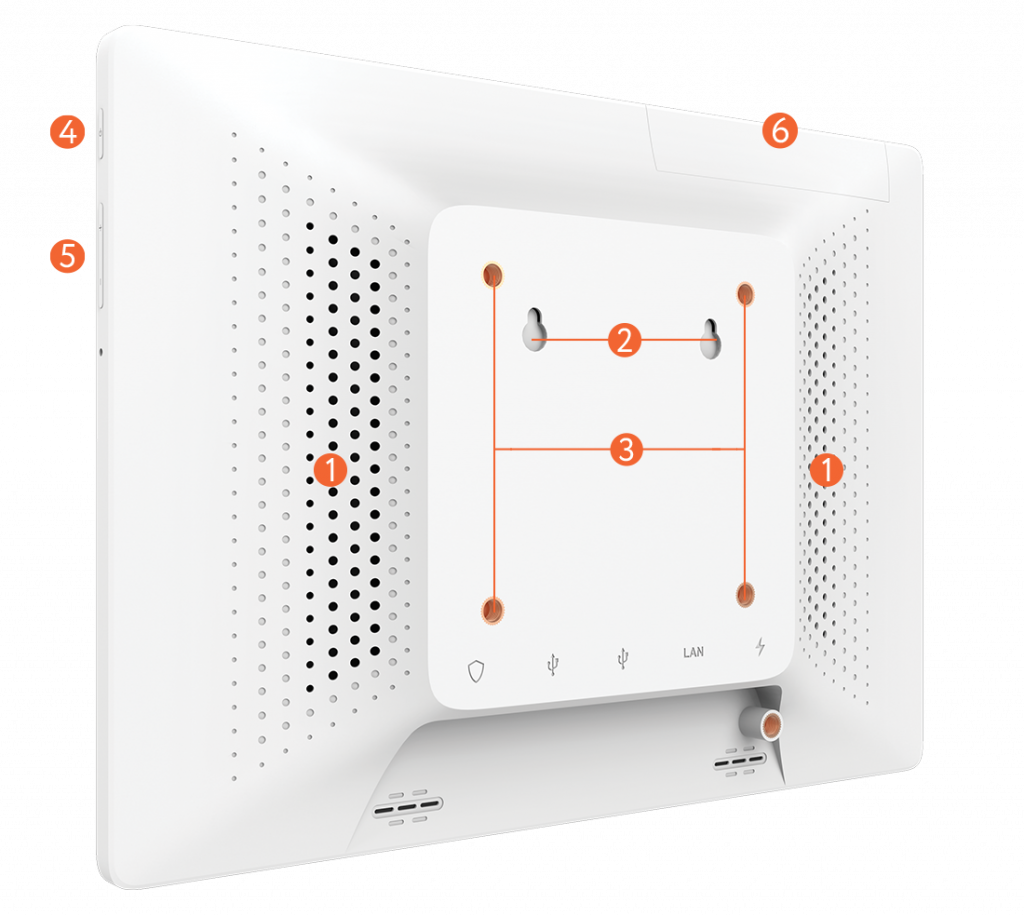 4
6
5
2
3
1
1
LAN