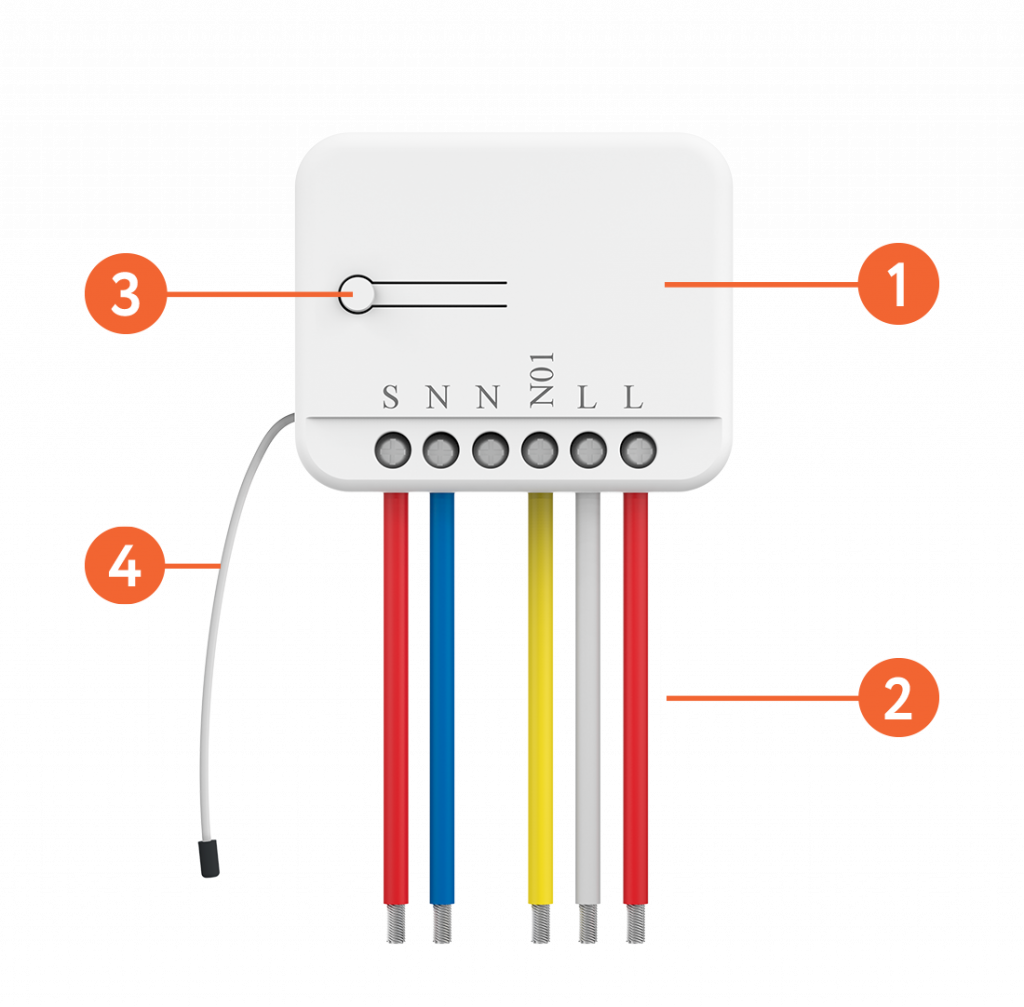 3
1
S N N NO1 L L
4
2