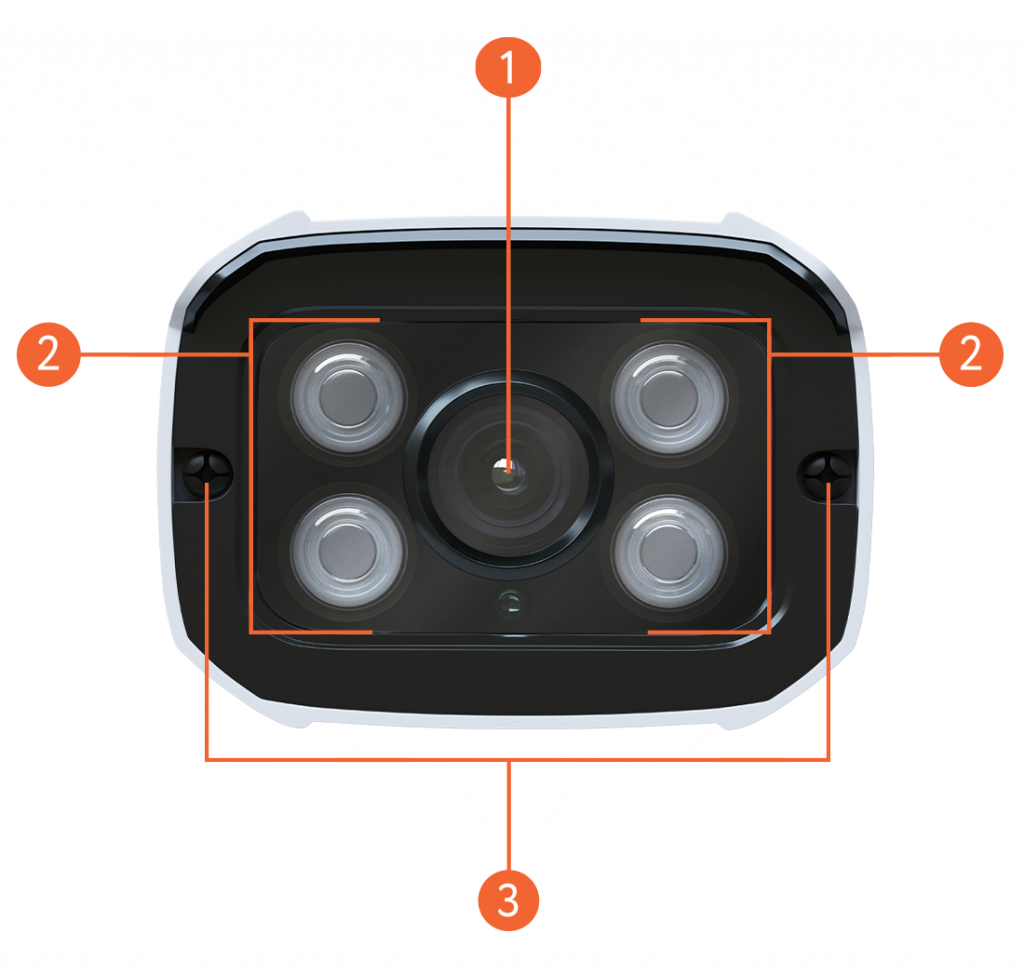 1
2
2
3