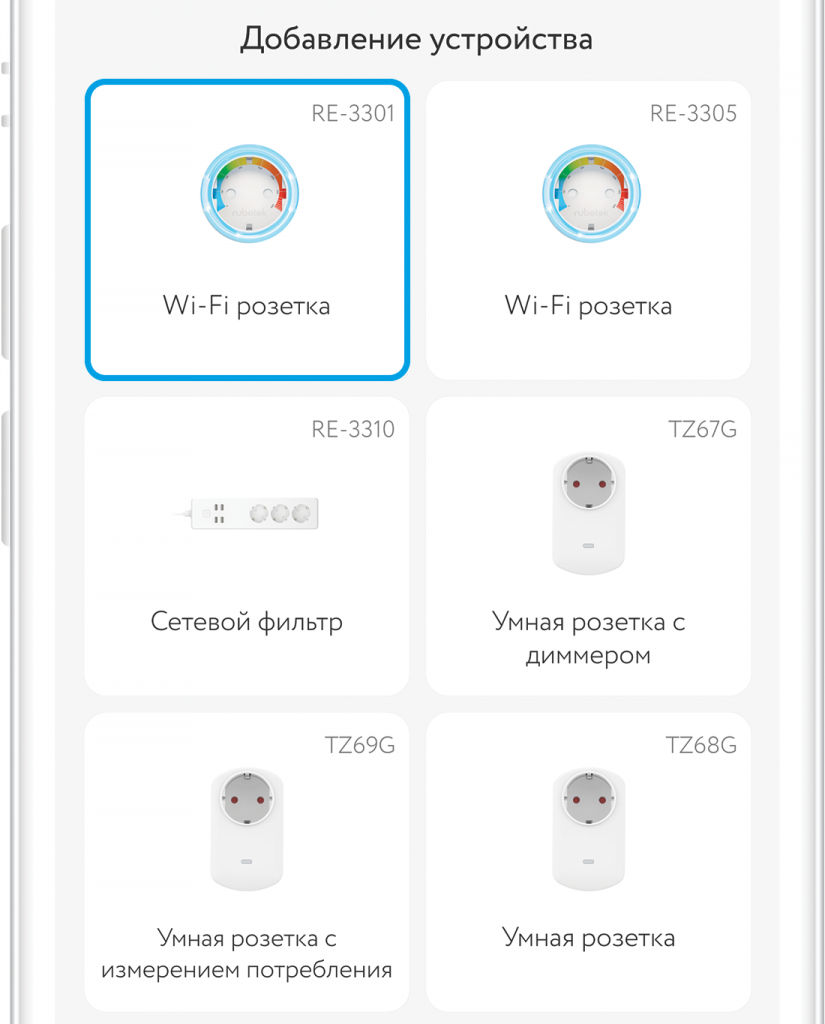 Добавление устройства

RE-3301

rubetek

Wi-Fi розетка

RE-3305

rubetek

Wi-Fi розетка

RE-3310

Сетевой фильтр

TZ67G

Умная розетка с диммером

TZ69G

Умная розетка с измерением потребления

TZ68G

Умная розетка