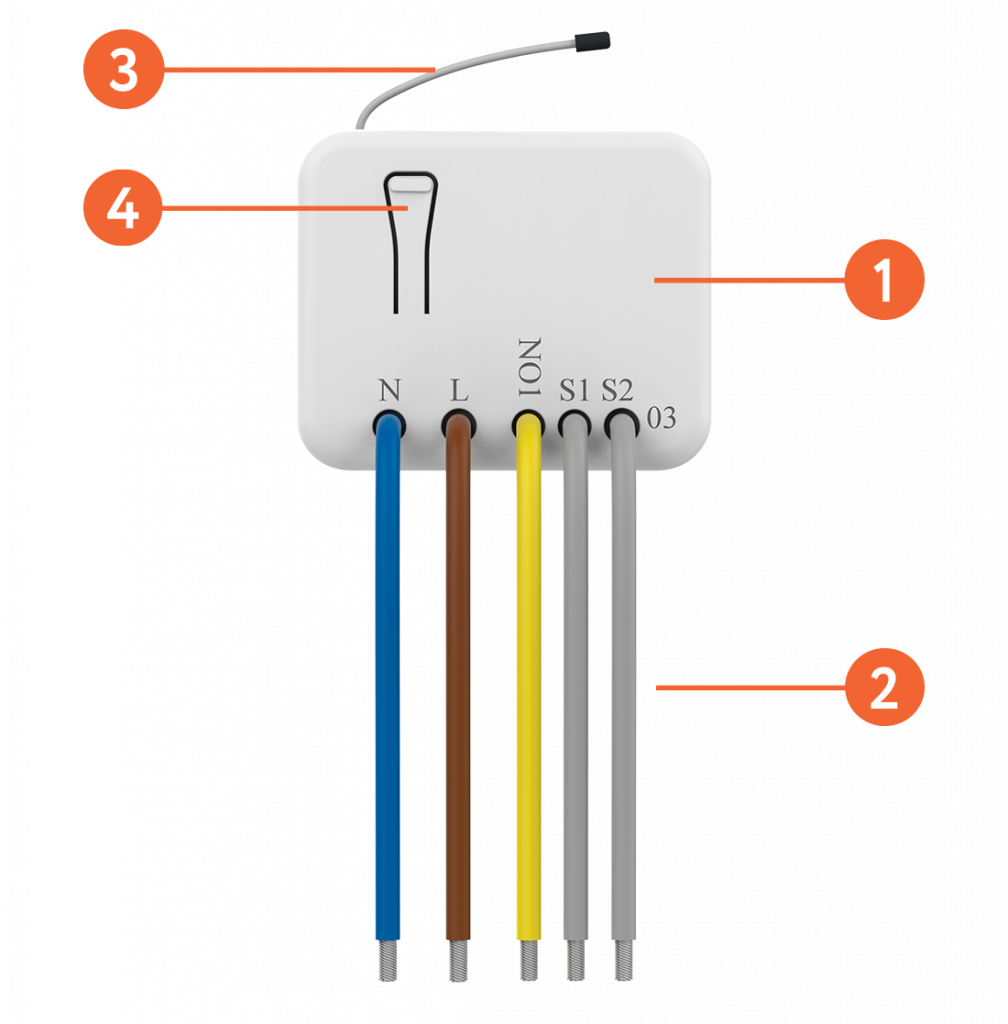 3

4

1

N L NO1 S1 S2 03

2