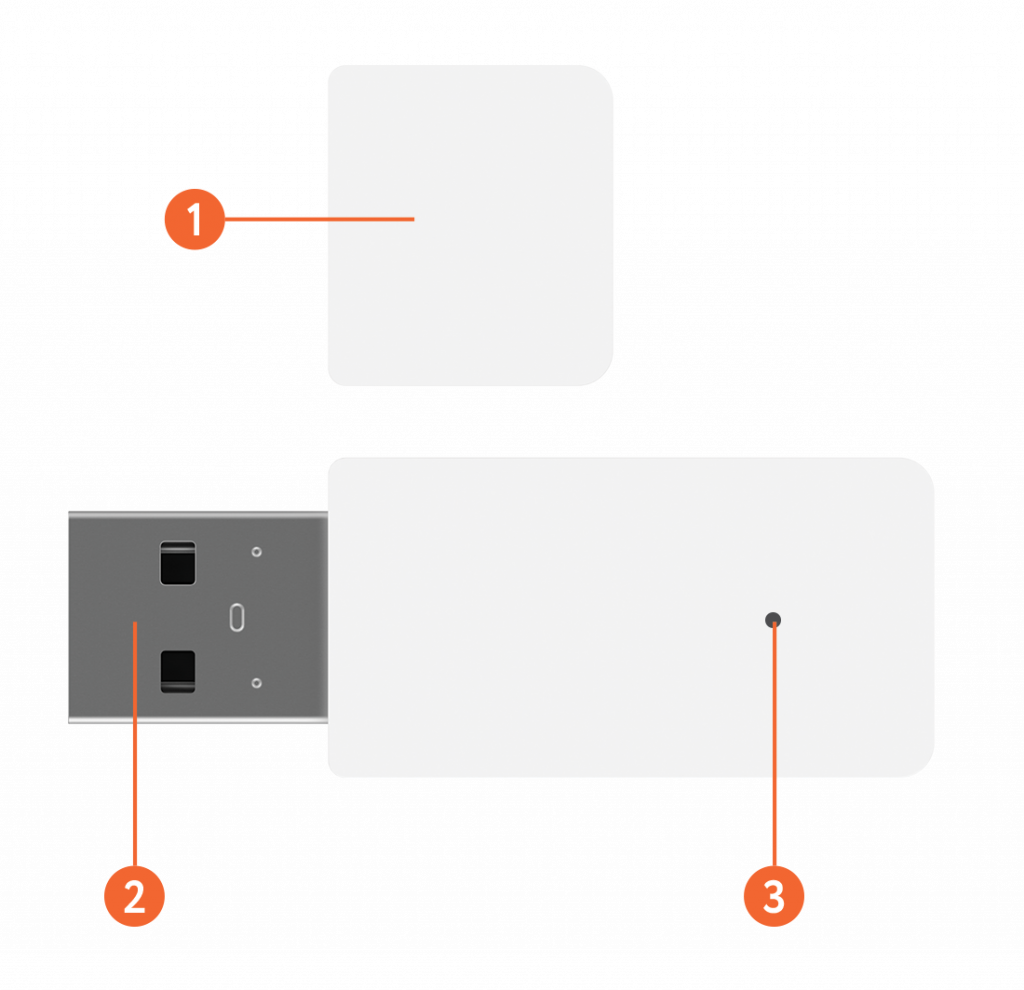 1
2
3