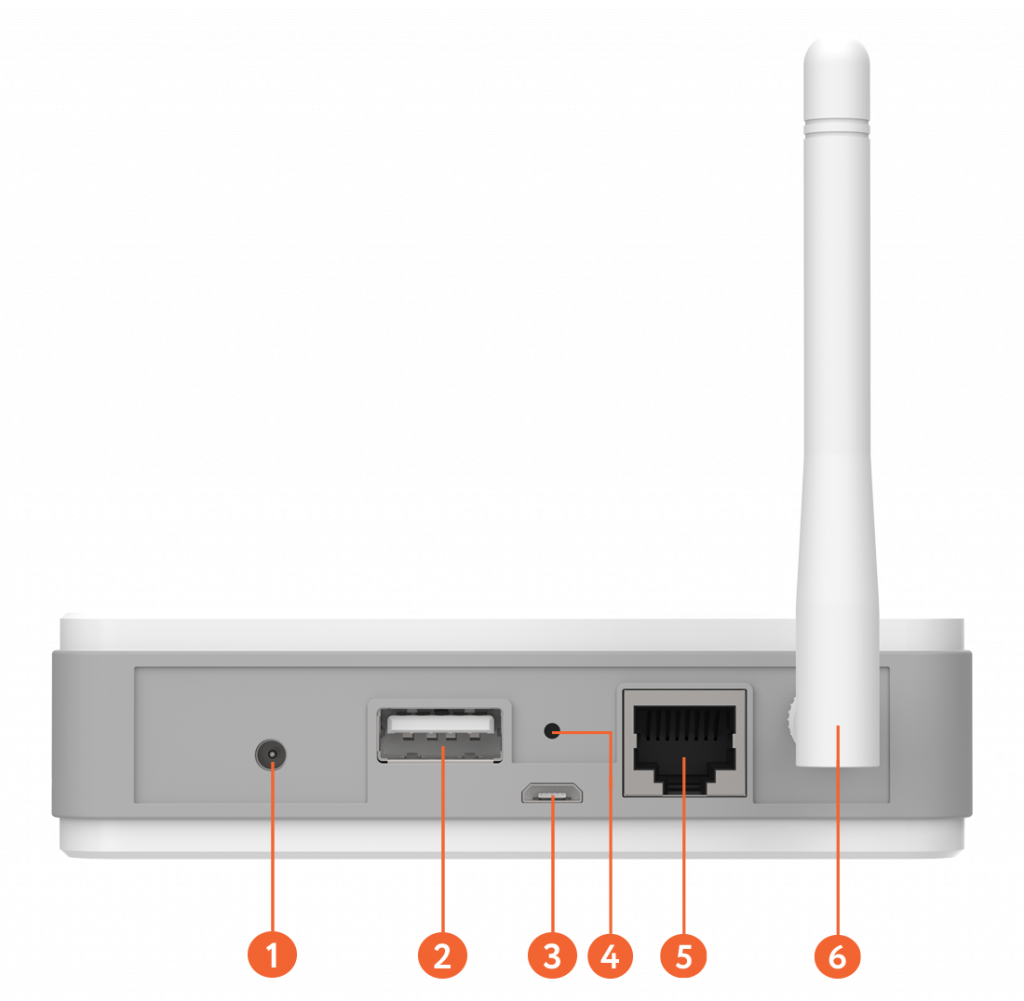 1 2 3 4 5 6