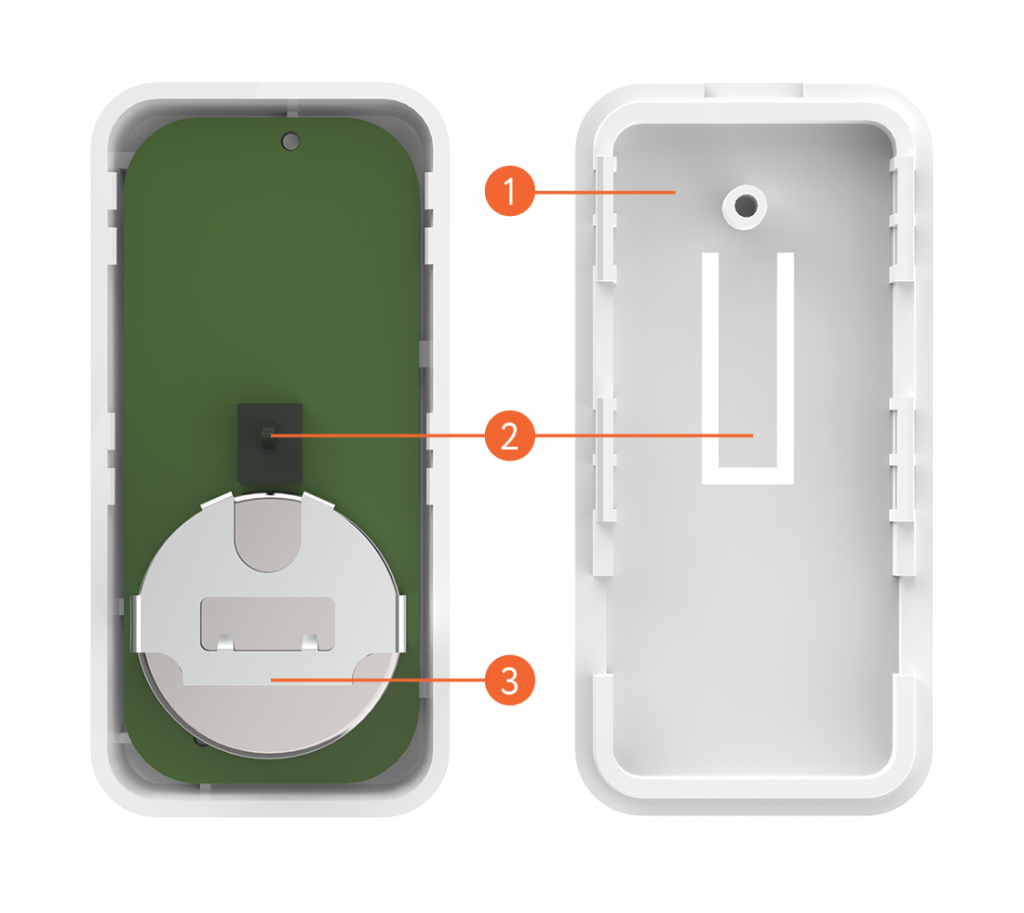 1
2
3