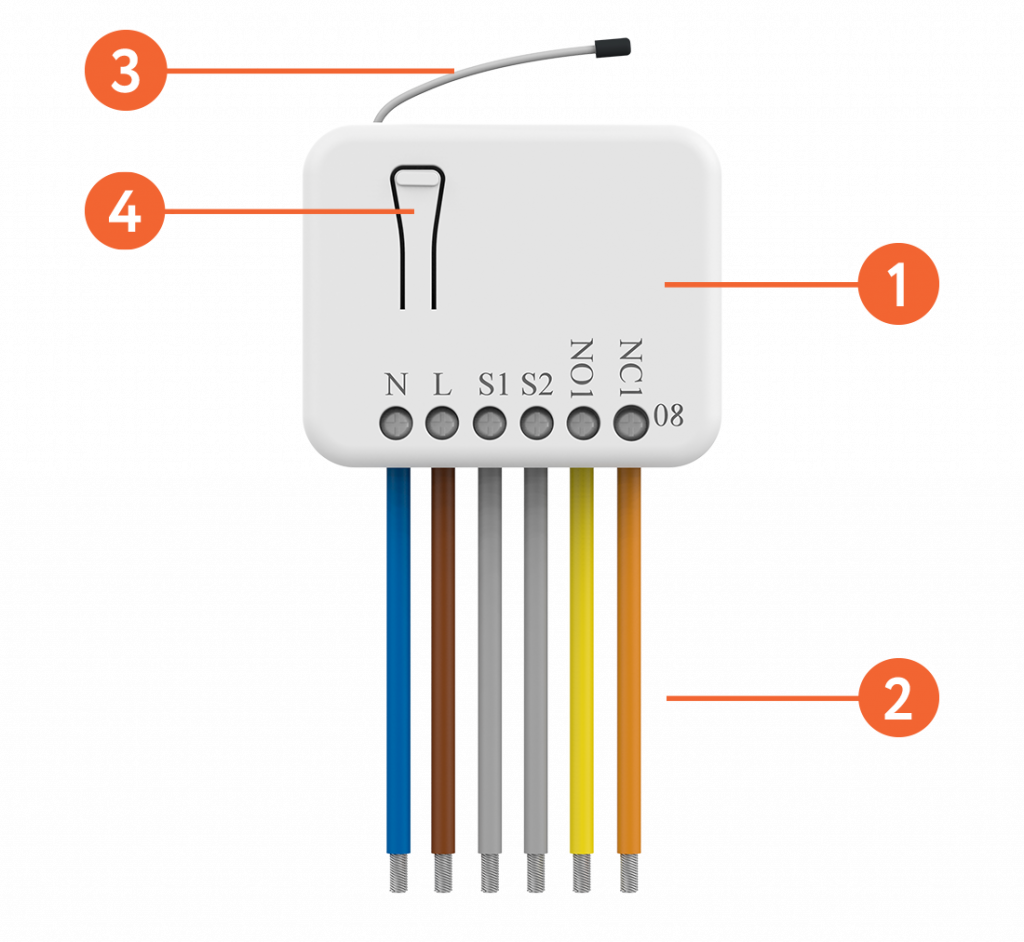 3
4
1
N L S1 S2 NO1 NC1 08
2