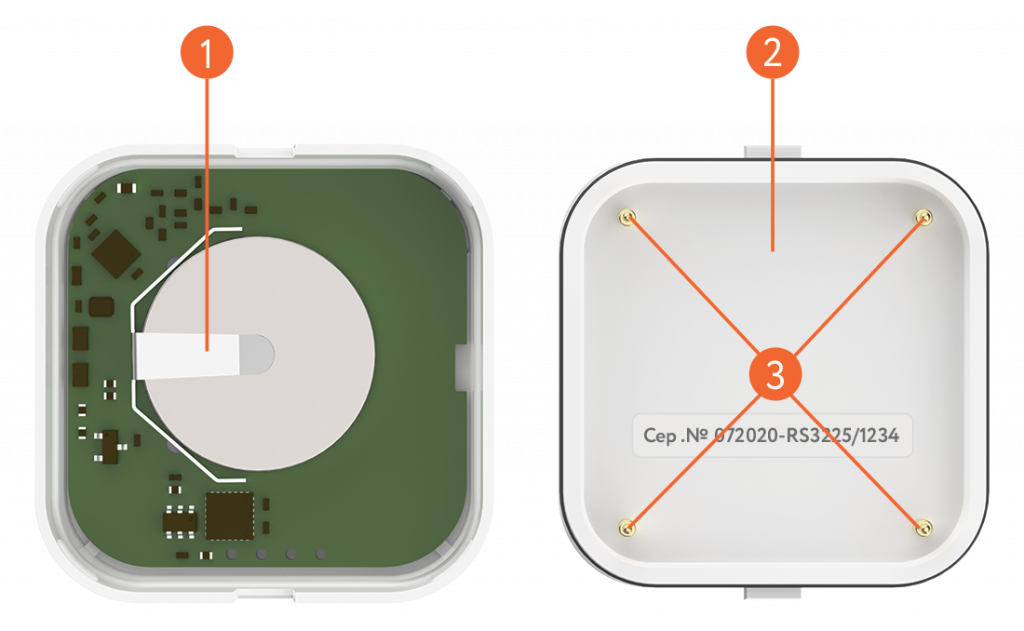 1
2
3
Сер .№ 072020-RS3225/1234