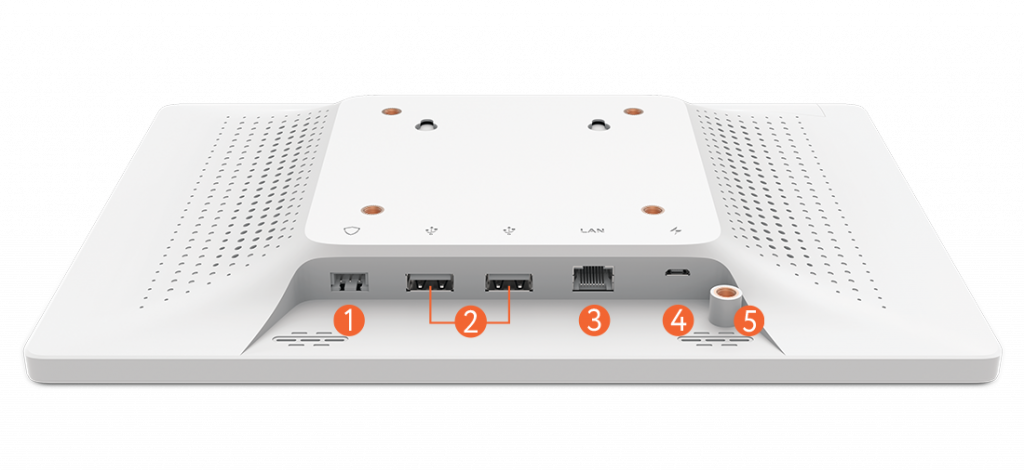 LAN

1
2
3
4
5