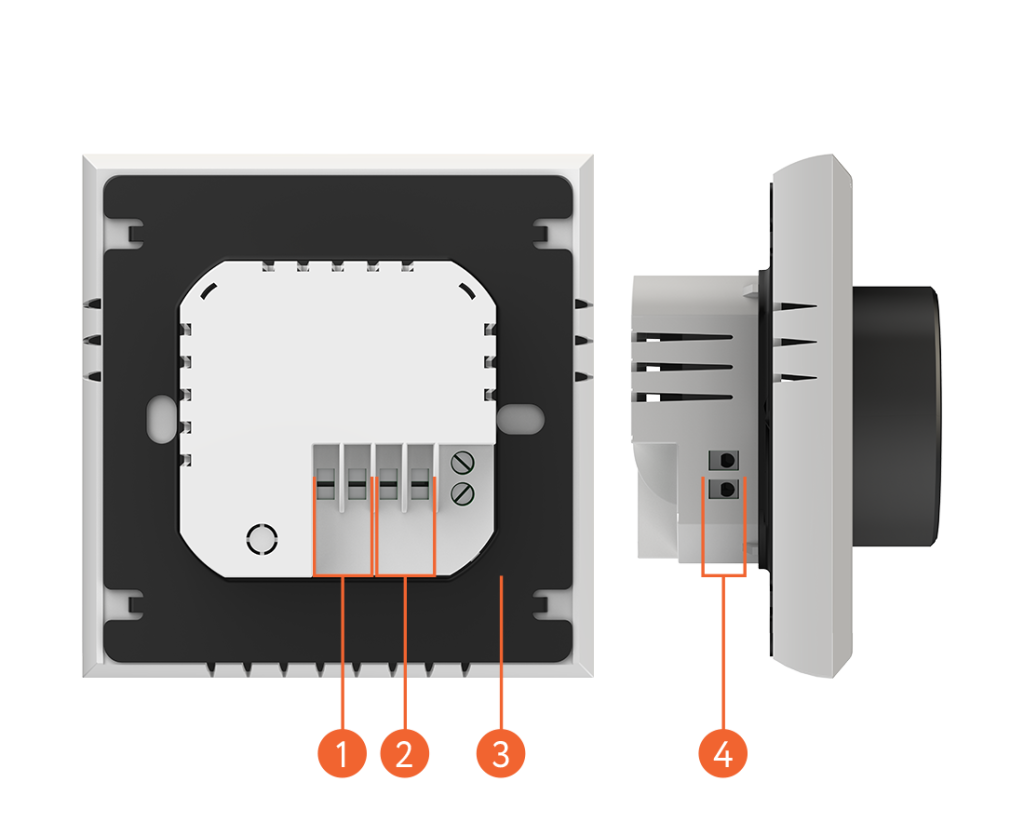 1
2
3
4