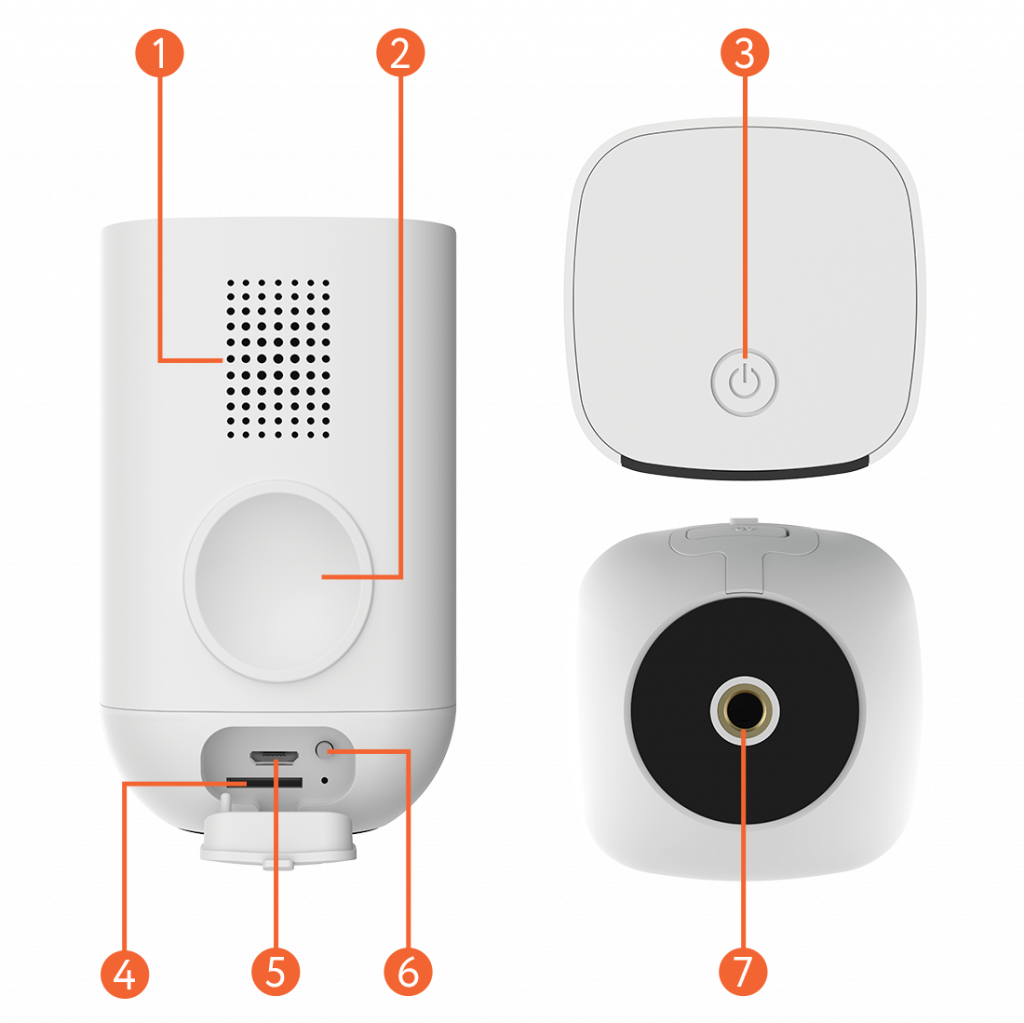 1
2
3
4
5
6
7