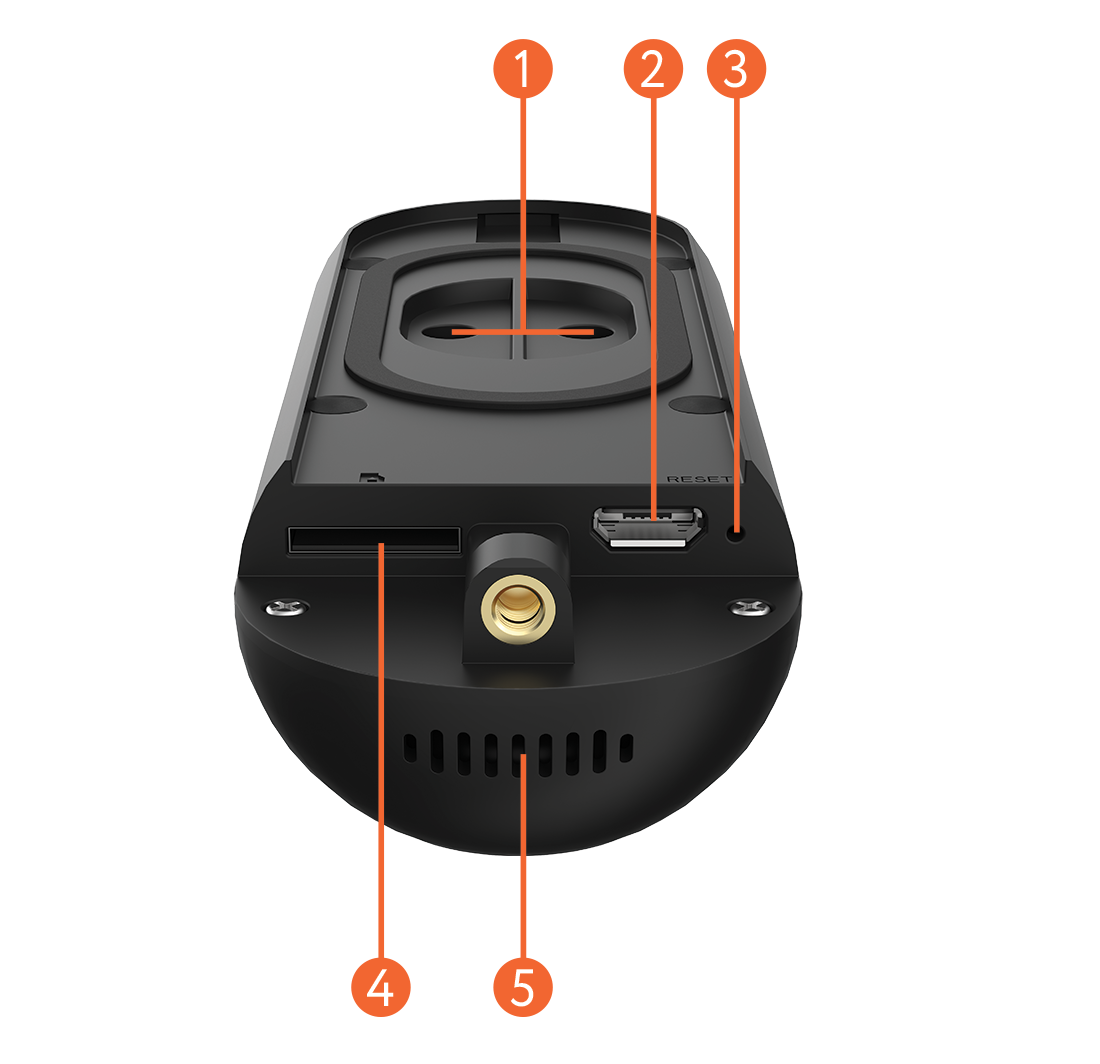 1
2
3
RESET
4
5